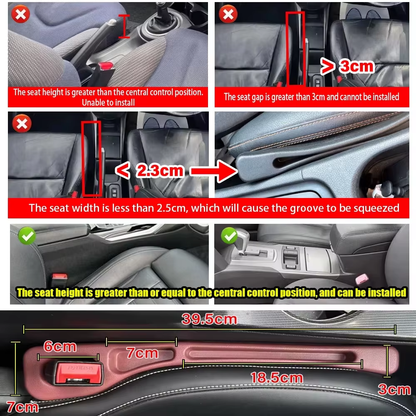 The seat height is greater than the central control position. Unable to install

> 3cm

The seat gap is greater than 3cm and cannot be installed

< 2.3cm

The seat width is less than 2.5cm, which will cause the groove to be squeezed

The seat height is greater than or equal to the central control position, and can be installed

39.5cm

6cm

7cm

18.5cm

3cm

7cm